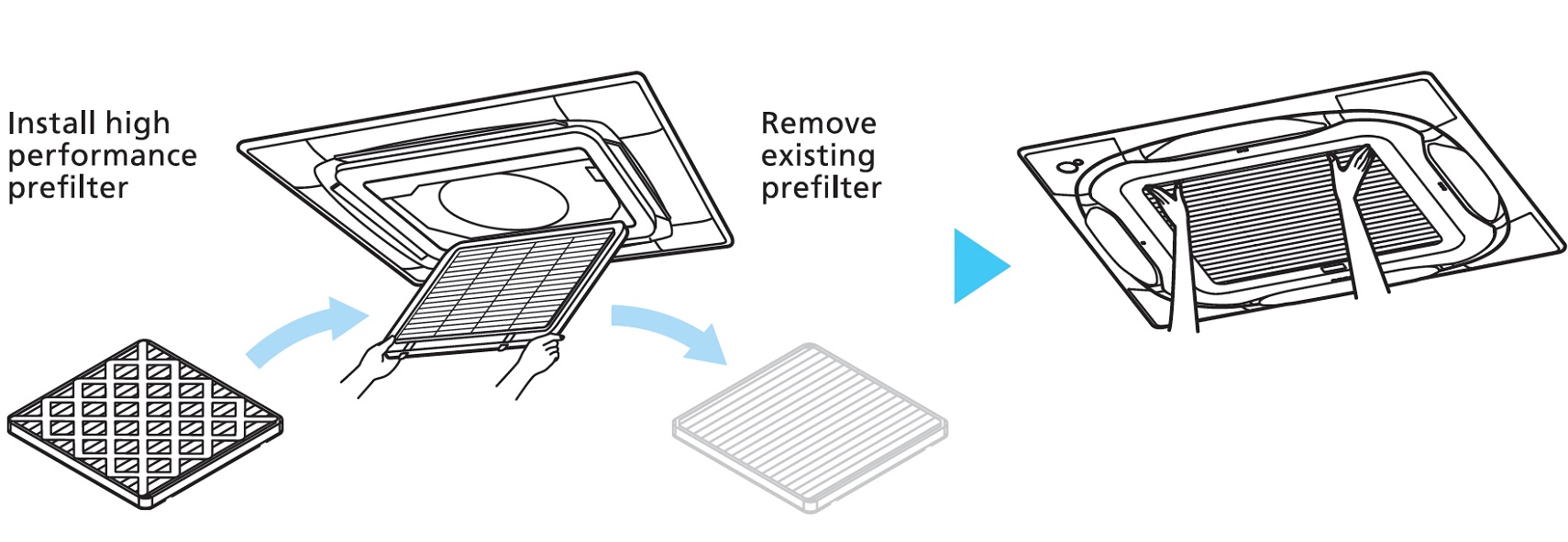 Install high performance prefilter

Remove existing prefilter